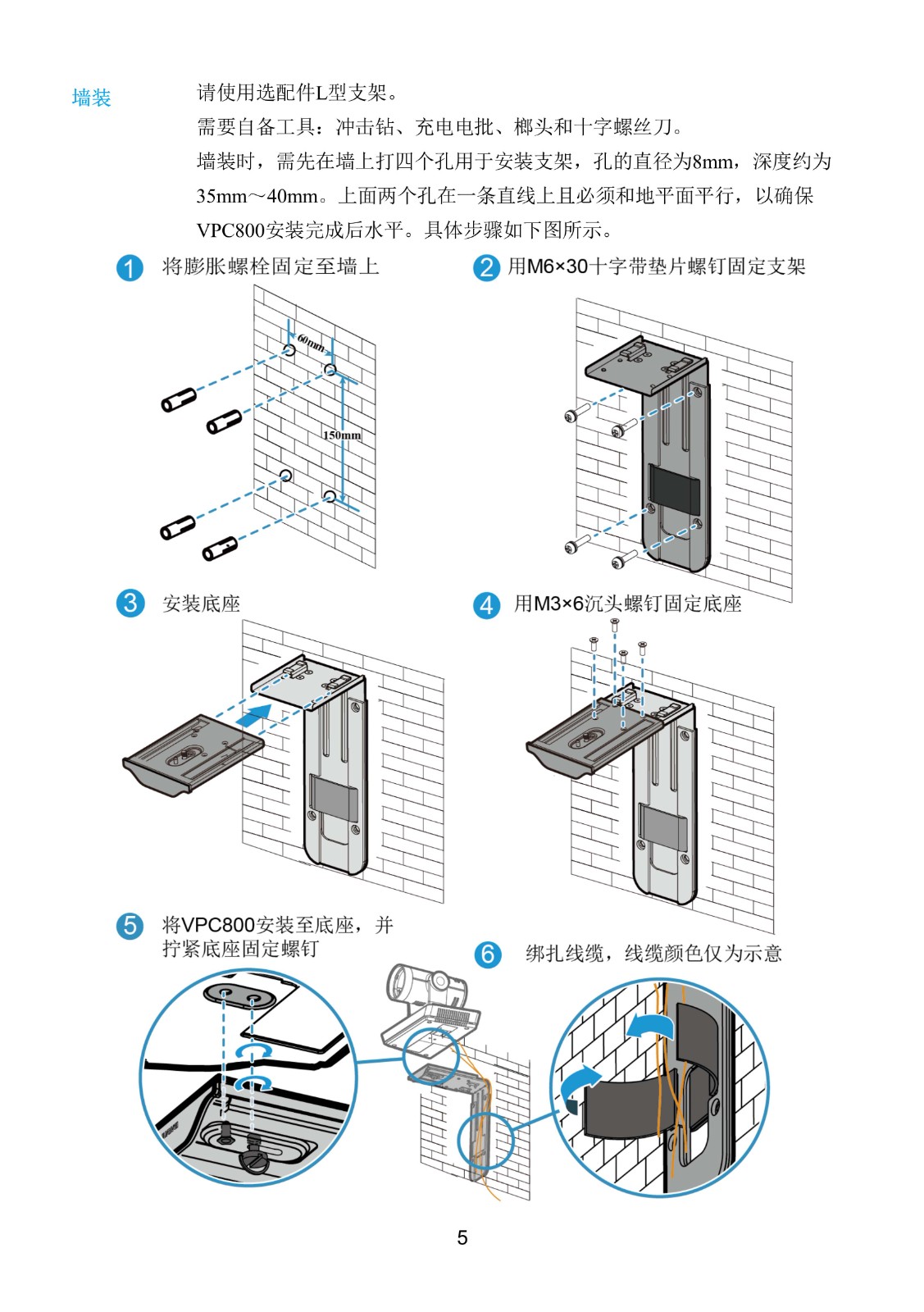 墙装

请使用选配件L型支架。

需要自备工具：冲击钻、充电电批、榔头和十字螺丝刀。

墙装时，需先在墙上打四个孔用于安装支架，孔的直径为8mm，深度约为35mm～40mm。上面两个孔在一条直线上且必须和地平面平行，以确保VPC800安装完成后水平。具体步骤如下图所示。

1 将膨胀螺栓固定至墙上

60mm

150mm

2 用M6×30十字带垫片螺钉固定支架

3 安装底座

4 用M3×6沉头螺钉固定底座

5 将VPC800安装至底座，并拧紧底座固定螺钉

6 绑扎线缆，线缆颜色仅为示意

5